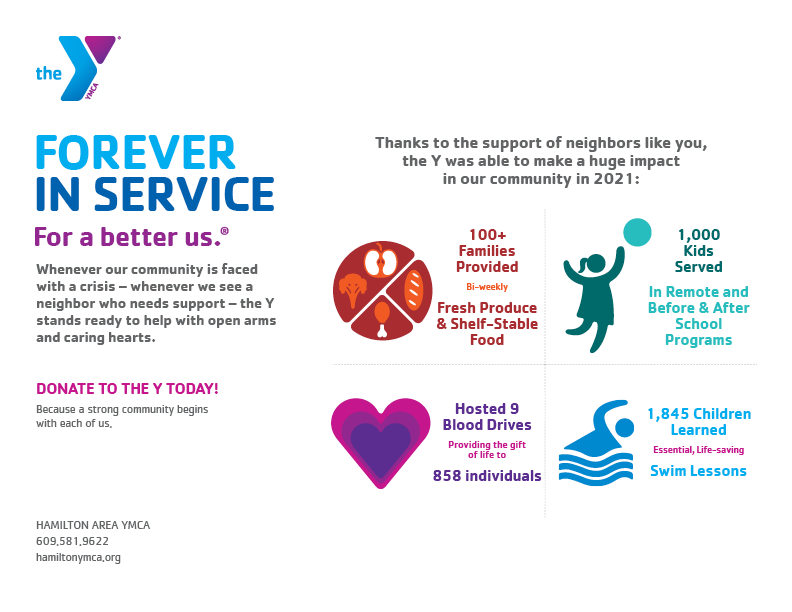 the YMCA

FOREVER IN SERVICE

For a better us.®

Whenever our community is faced with a crisis – whenever we see a neighbor who needs support – the Y stands ready to help with open arms and caring hearts.

DONATE TO THE Y TODAY!

Because a strong community begins with each of us.

HAMILTON AREA YMCA
609.581.9622
hamiltonymca.org

Thanks to the support of neighbors like you, the Y was able to make a huge impact in our community in 2021:

100+ Families Provided
Bi-weekly
Fresh Produce & Shelf-Stable Food

1,000 Kids Served
In Remote and Before & After School Programs

Hosted 9 Blood Drives
Providing the gift of life to
858 individuals

1,845 Children Learned
Essential, Life-saving
Swim Lessons